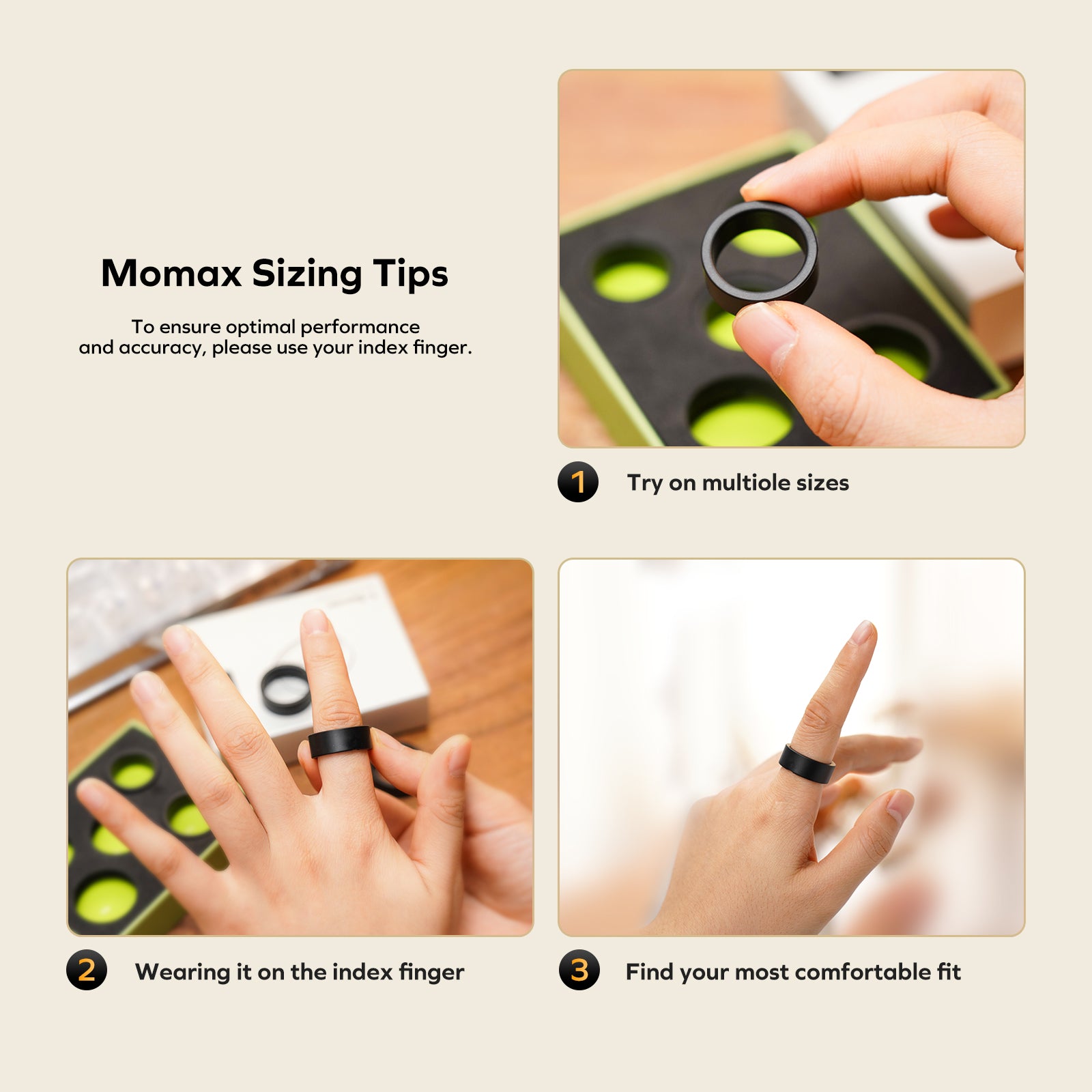 Momax Sizing Tips

To ensure optimal performance and accuracy, please use your index finger.

1 Try on multiole sizes

2 Wearing it on the index finger

3 Find your most comfortable fit